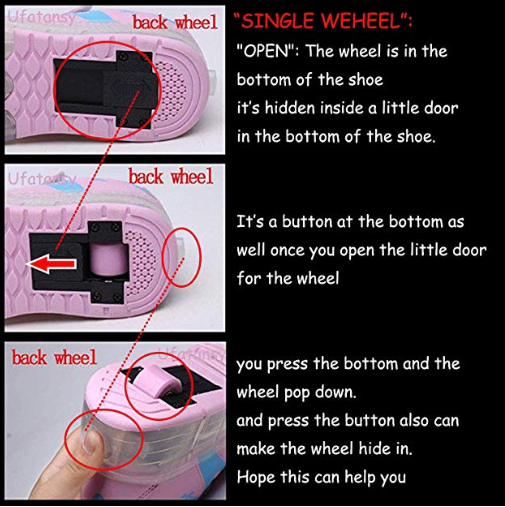 Ufatansy

back wheel

"SINGLE WEHEEL":

"OPEN": The wheel is in the bottom of the shoe it's hidden inside a little door in the bottom of the shoe.

Ufatansy

back wheel

It's a button at the bottom as well once you open the little door for the wheel

back wheel

Ufatansy

you press the bottom and the wheel pop down.
and press the button also can make the wheel hide in.
Hope this can help you